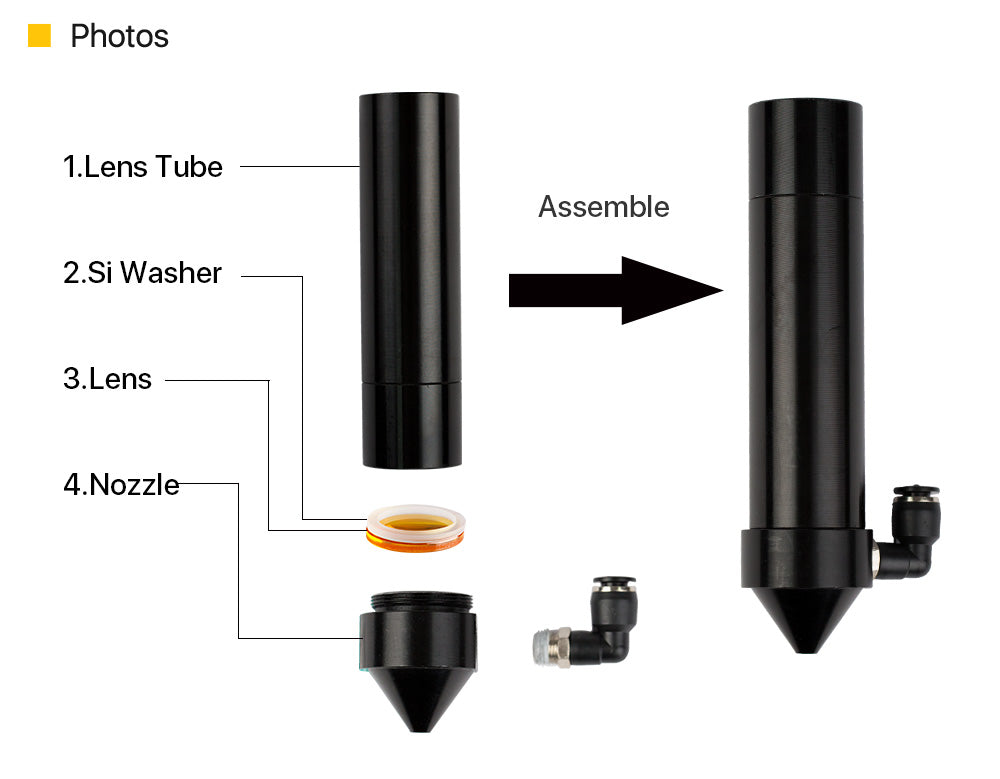 Photos

1.Lens Tube

2.Si Washer

3.Lens

4.Nozzle

Assemble