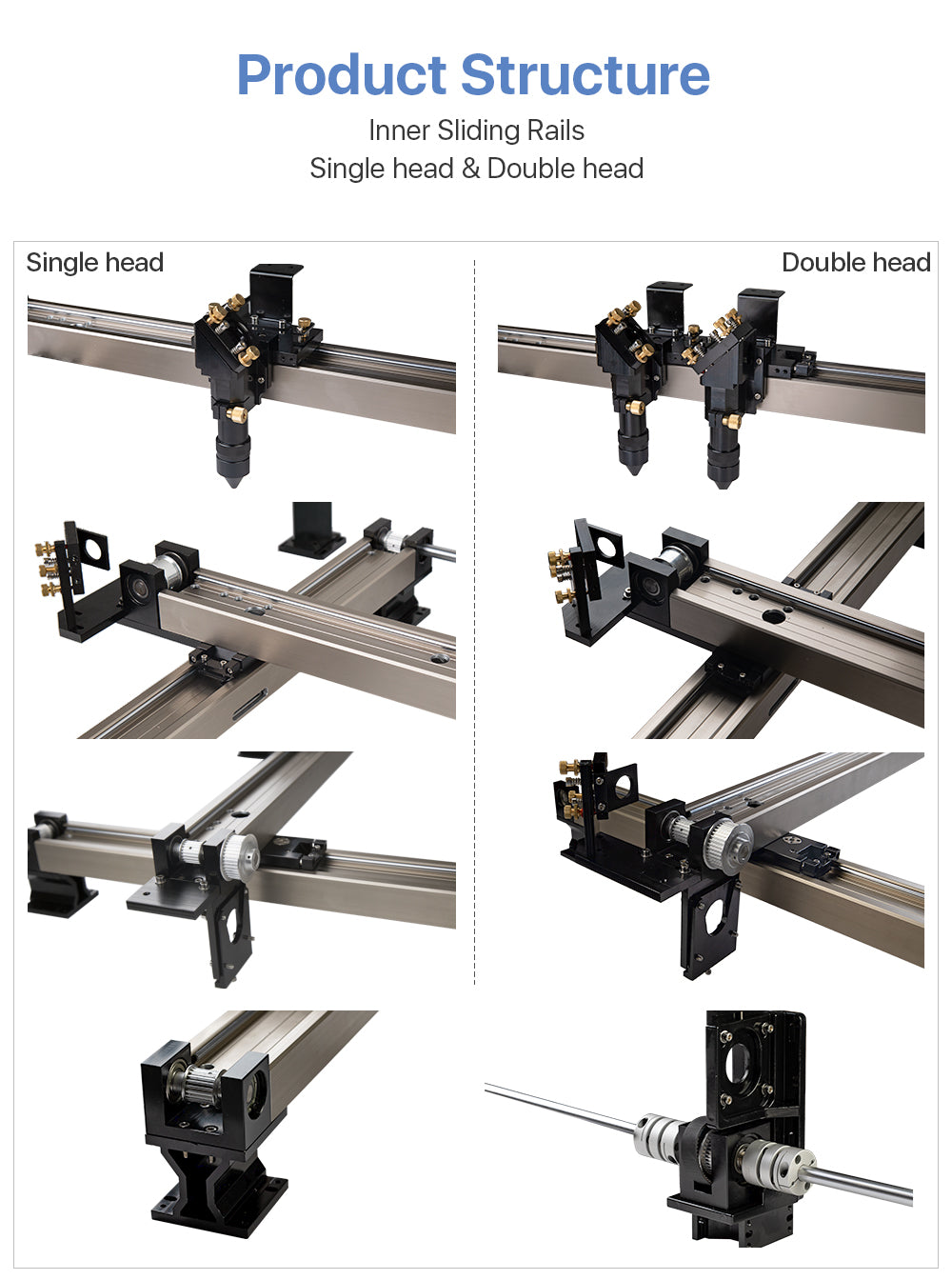 Product Structure

Inner Sliding Rails
Single head & Double head

Single head

Double head