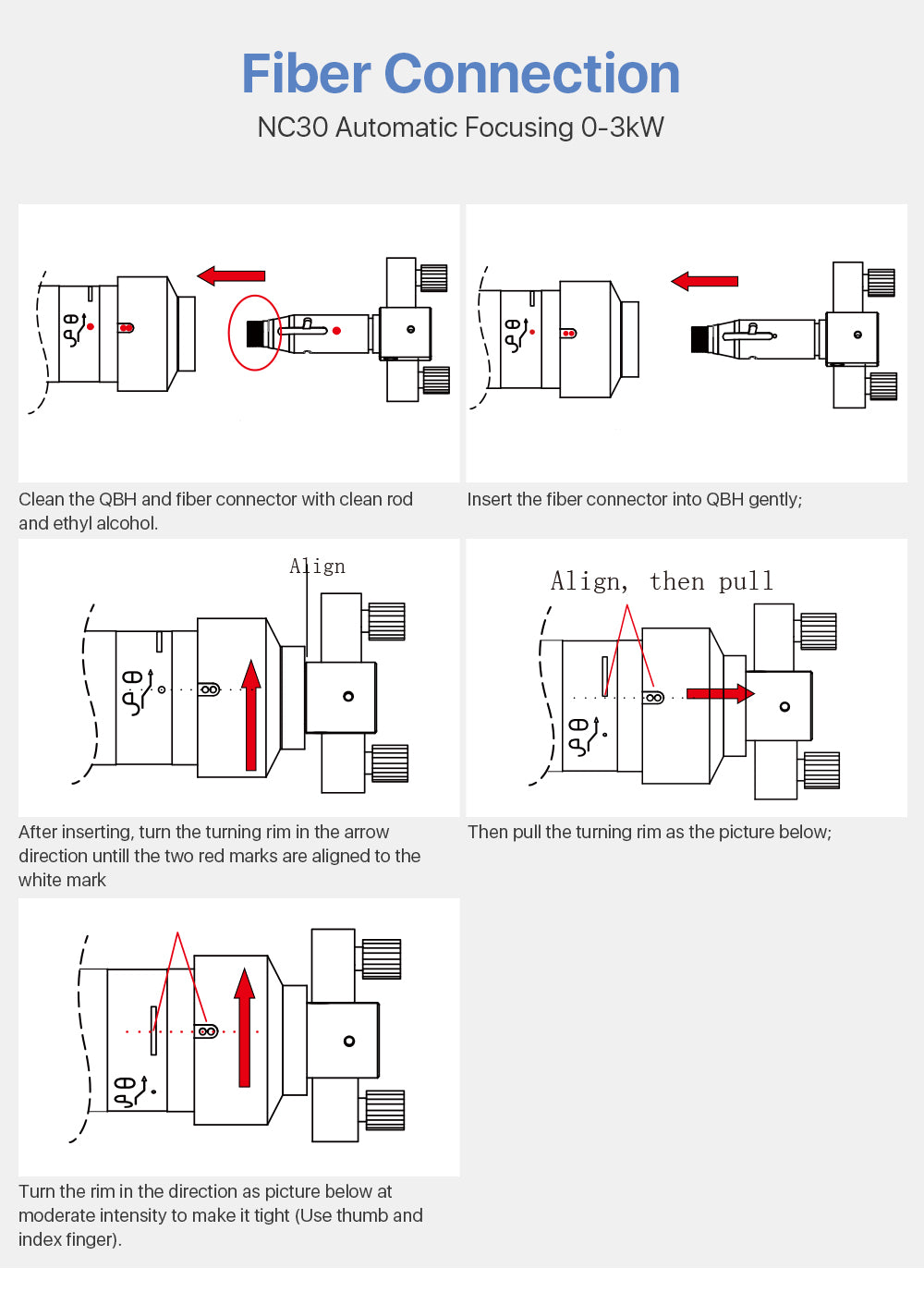 Fiber Connection

NC30 Automatic Focusing 0-3kW

Clean the QBH and fiber connector with clean rod and ethyl alcohol.

Insert the fiber connector into QBH gently;

Align

After inserting, turn the turning rim in the arrow direction untill the two red marks are aligned to the white mark

Align, then pull

Then pull the turning rim as the picture below;

Turn the rim in the direction as picture below at moderate intensity to make it tight (Use thumb and index finger).