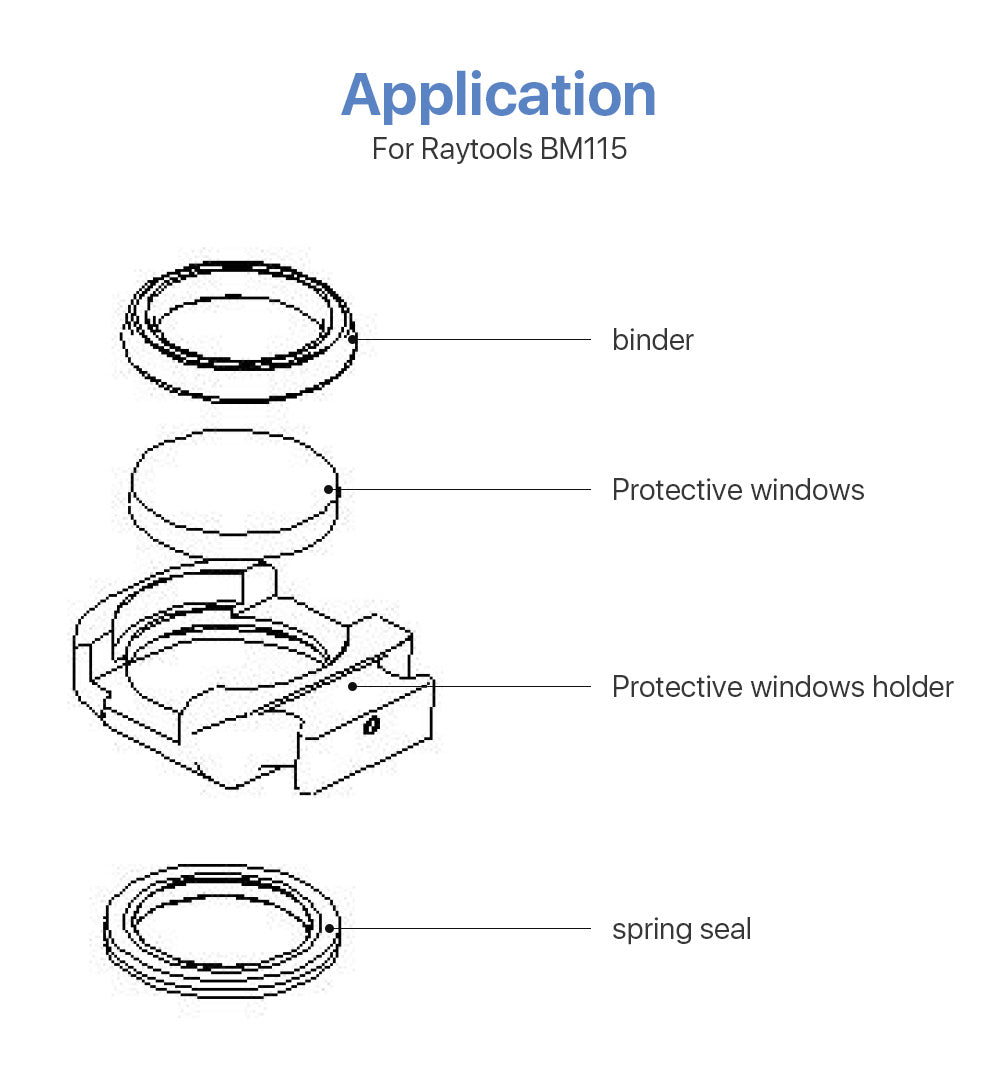 Application
For Raytools BM115

binder

Protective windows

Protective windows holder

spring seal