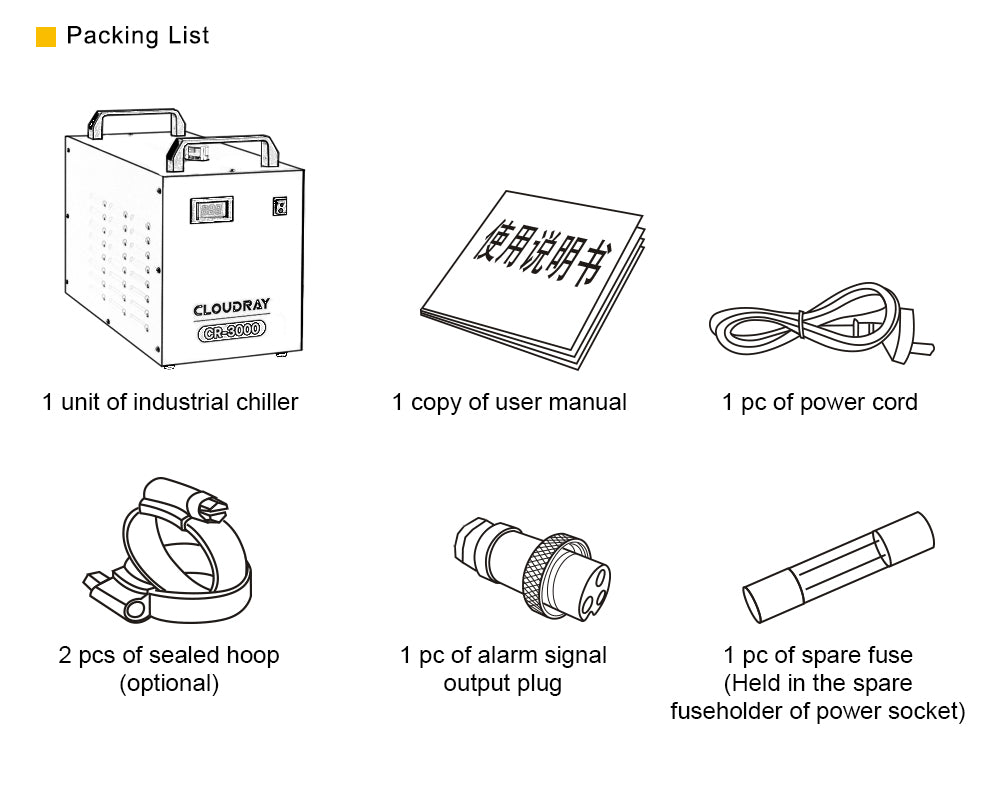 Packing List

CLOUDRAY
CR-3000

1 unit of industrial chiller

使用说明书

1 copy of user manual

1 pc of power cord

2 pcs of sealed hoop (optional)

1 pc of alarm signal output plug

1 pc of spare fuse (Held in the spare fuseholder of power socket)