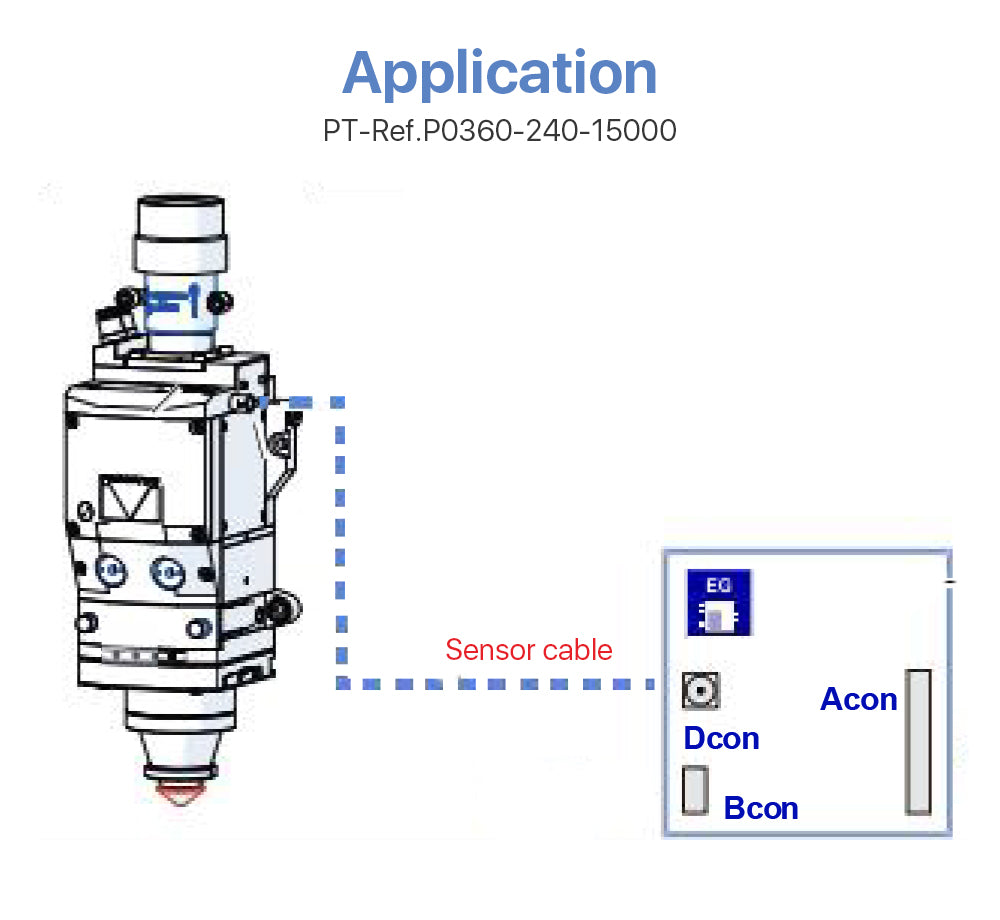 Application
PT-Ref.P0360-240-15000

Sensor cable

EG

Acon

Dcon

Bcon