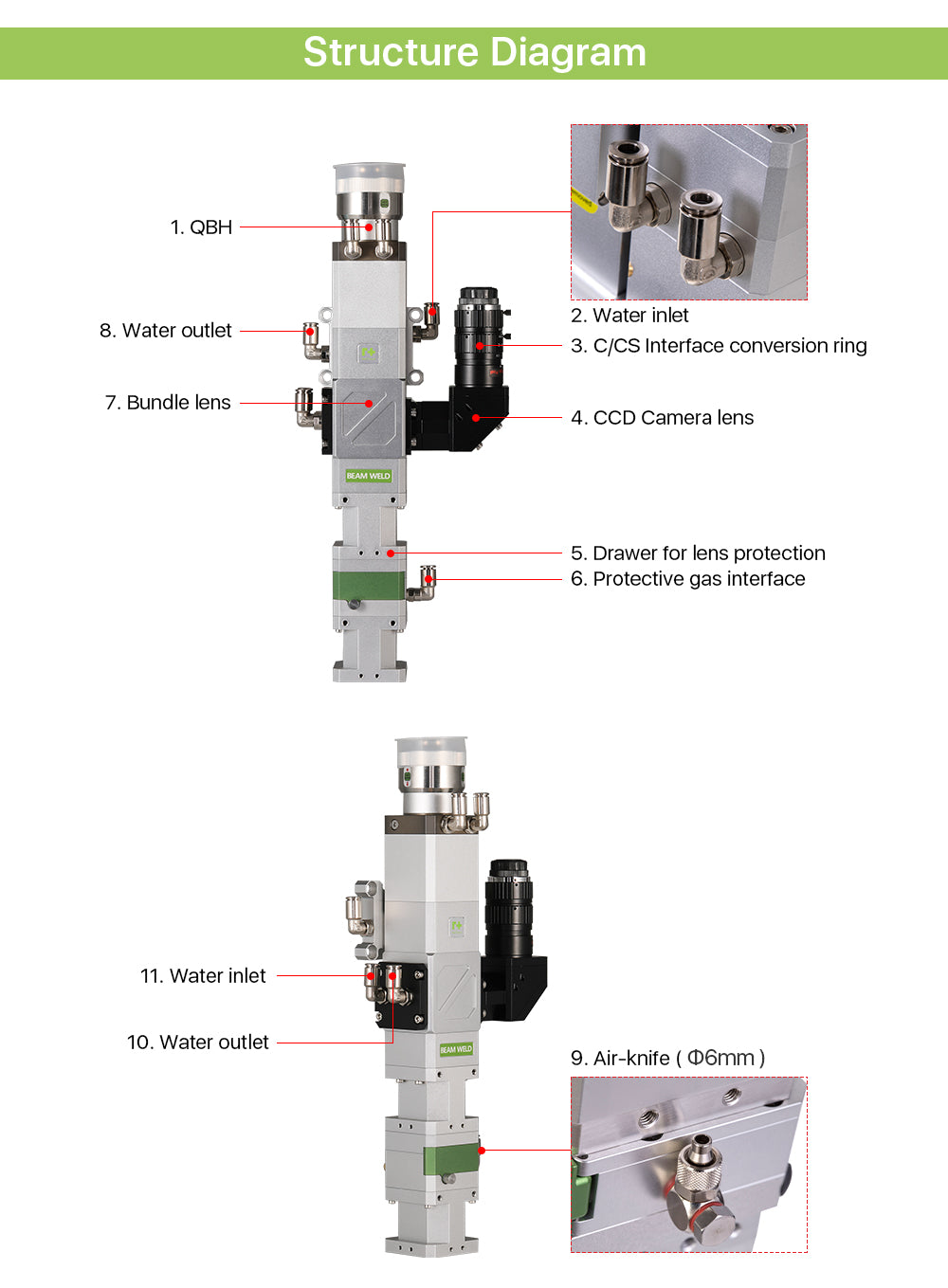 Structure Diagram

1. QBH

8. Water outlet

7. Bundle lens

2. Water inlet

3. C/CS Interface conversion ring

4. CCD Camera lens

BEAM WELD

5. Drawer for lens protection

6. Protective gas interface

11. Water inlet

10. Water outlet

BEAM WELD

9. Air-knife ( Φ6mm )