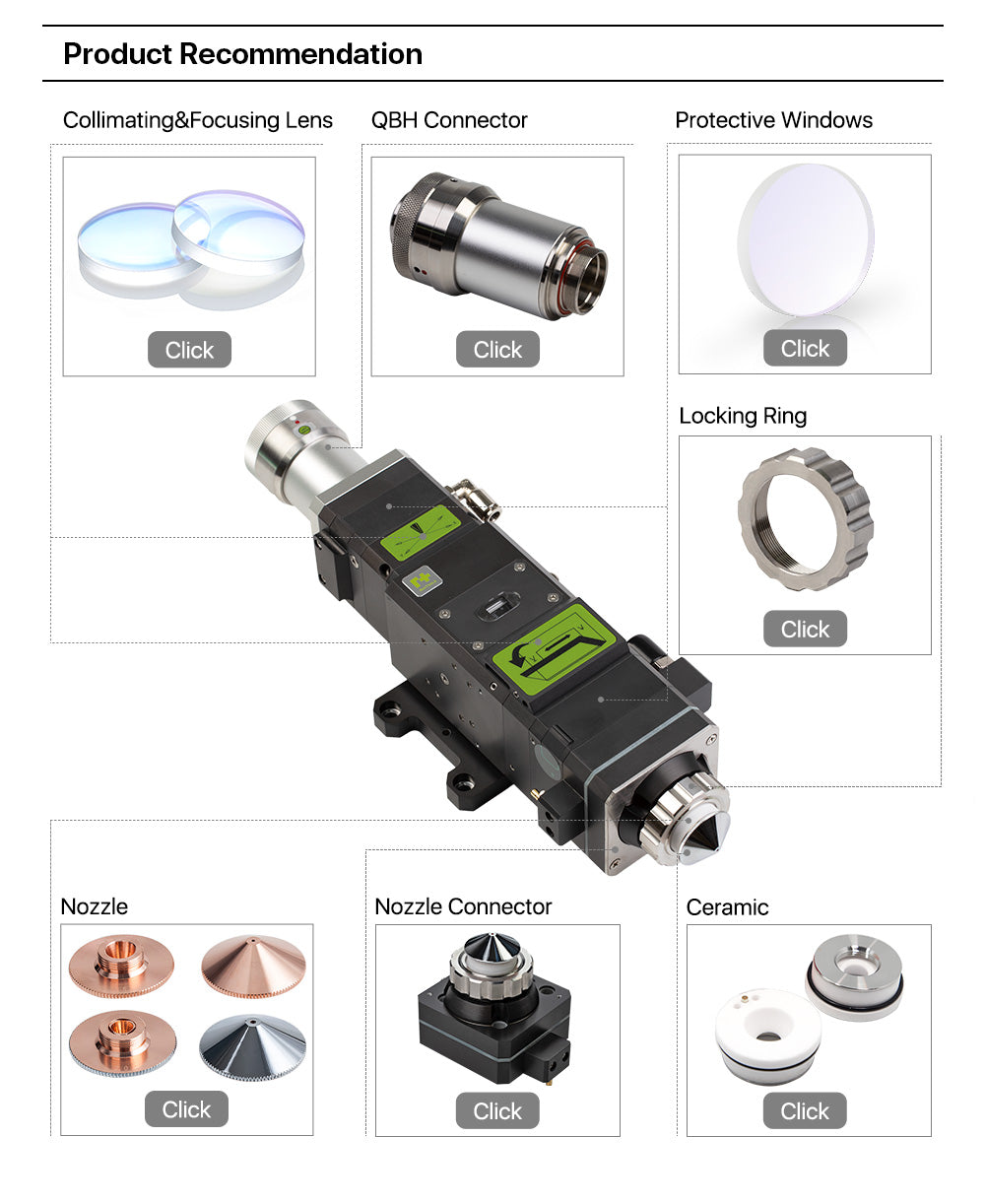 Product Recommendation

Collimating&Focusing Lens

Click

QBH Connector

Click

Protective Windows

Click

Locking Ring

Click

Nozzle

Click

Nozzle Connector

Click

Ceramic

Click