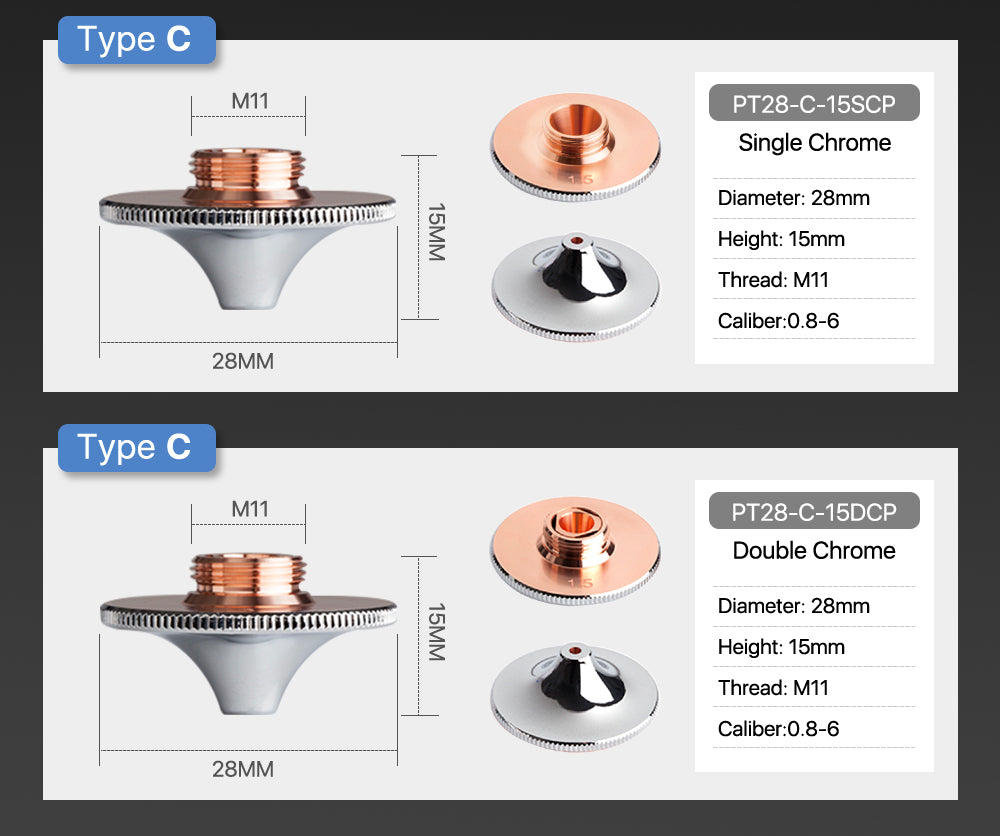 Type C

M11

15MM

28MM

1.5

PT28-C-15SCP
Single Chrome

Diameter: 28mm
Height: 15mm
Thread: M11
Caliber:0.8-6

Type C

M11

15MM

28MM

1.5

PT28-C-15DCP
Double Chrome

Diameter: 28mm
Height: 15mm
Thread: M11
Caliber:0.8-6