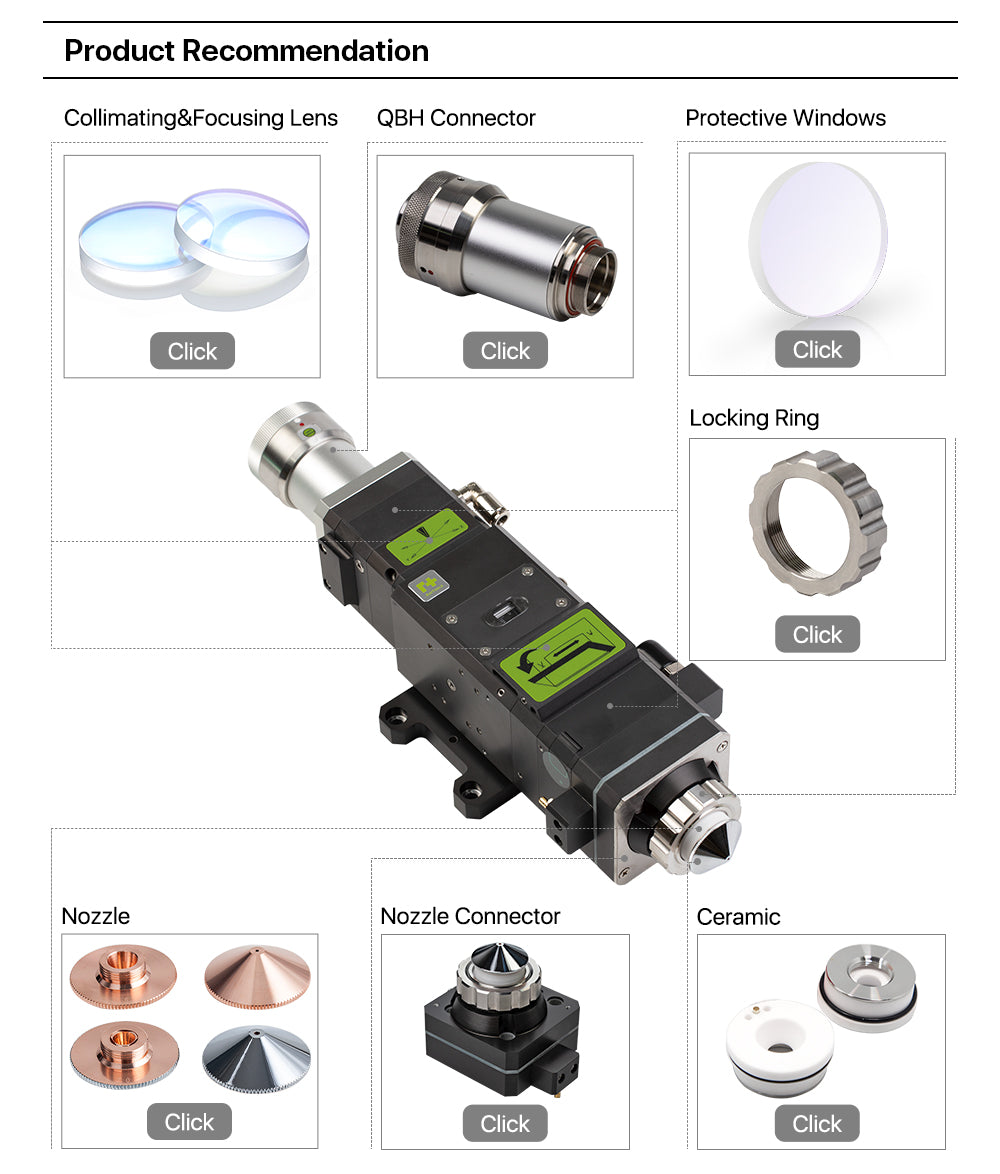 Product Recommendation

Collimating&Focusing Lens

Click

QBH Connector

Click

Protective Windows

Click

Locking Ring

Click

Nozzle

Click

Nozzle Connector

Click

Ceramic

Click