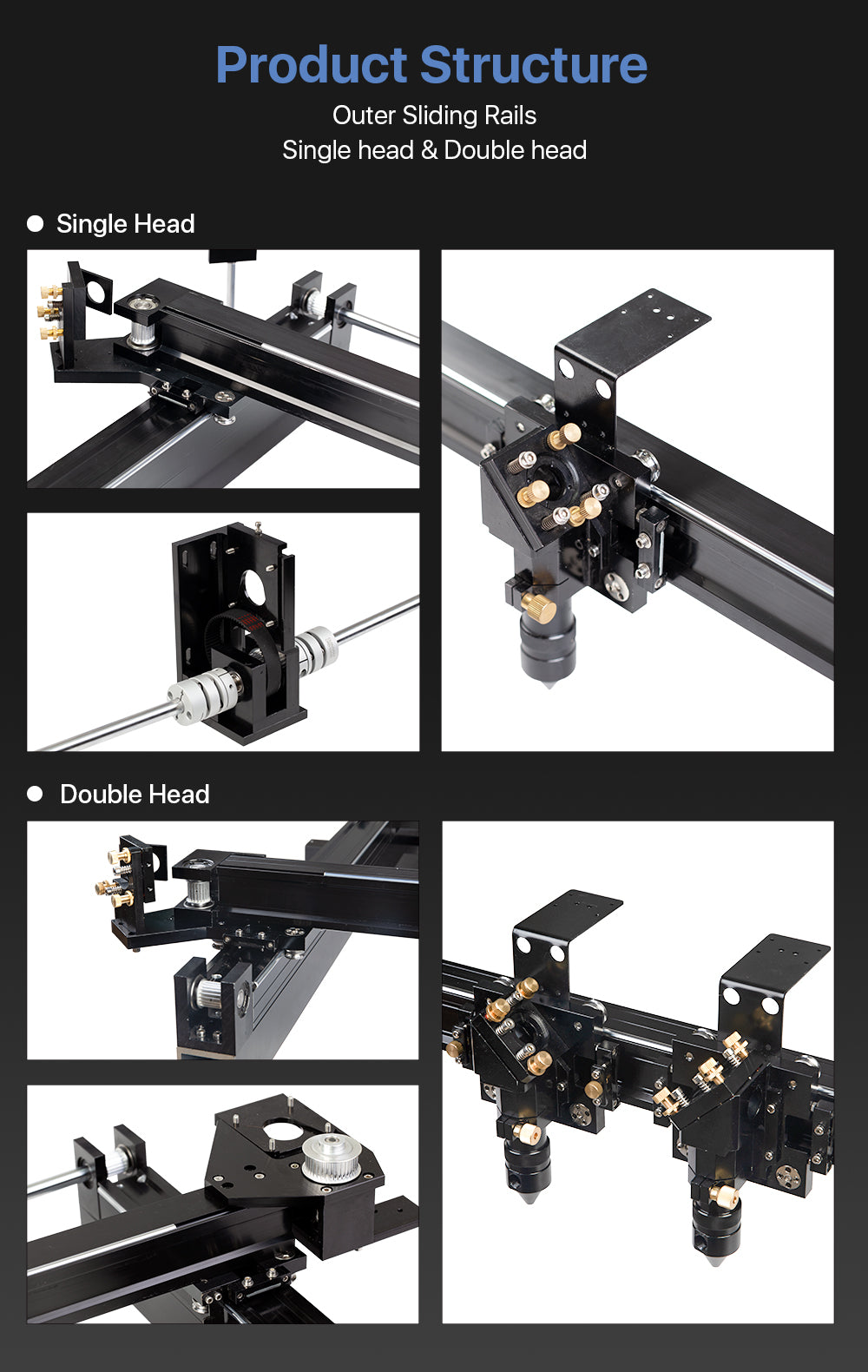 Product Structure
Outer Sliding Rails
Single head & Double head

Single Head

Double Head