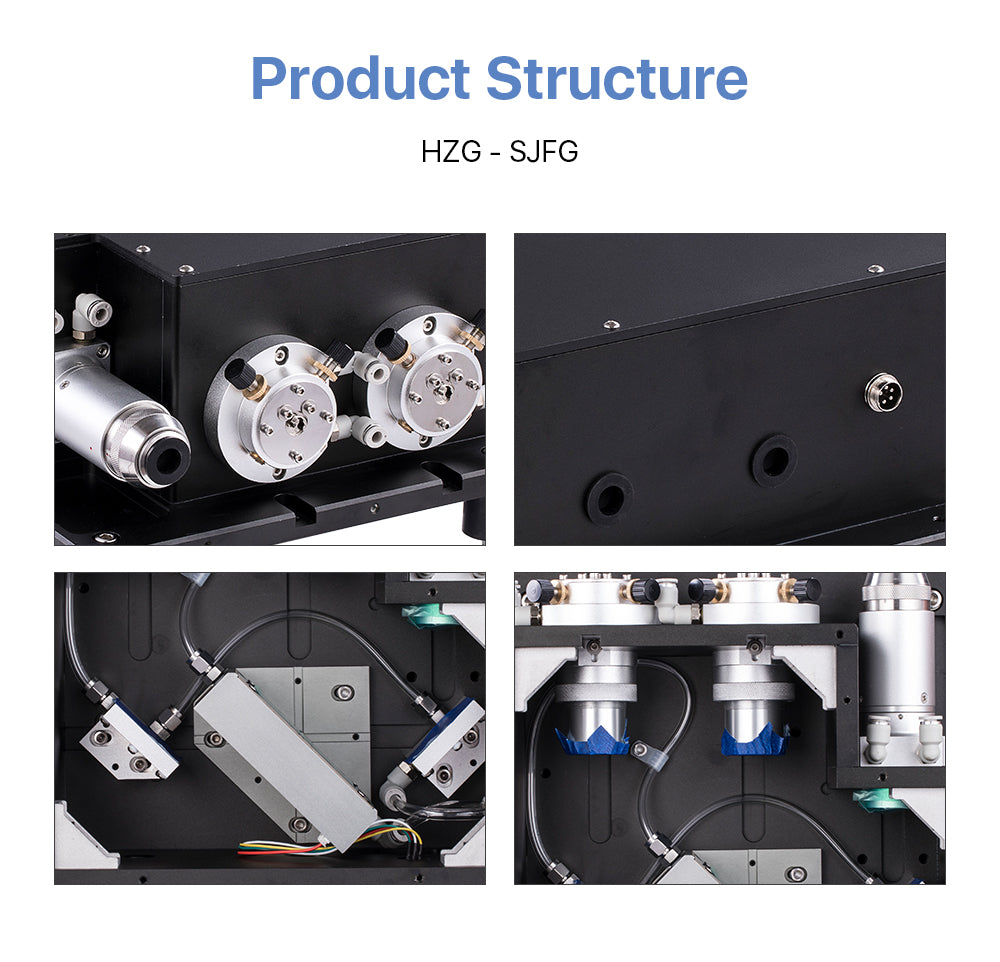 Product Structure

HZG - SJFG