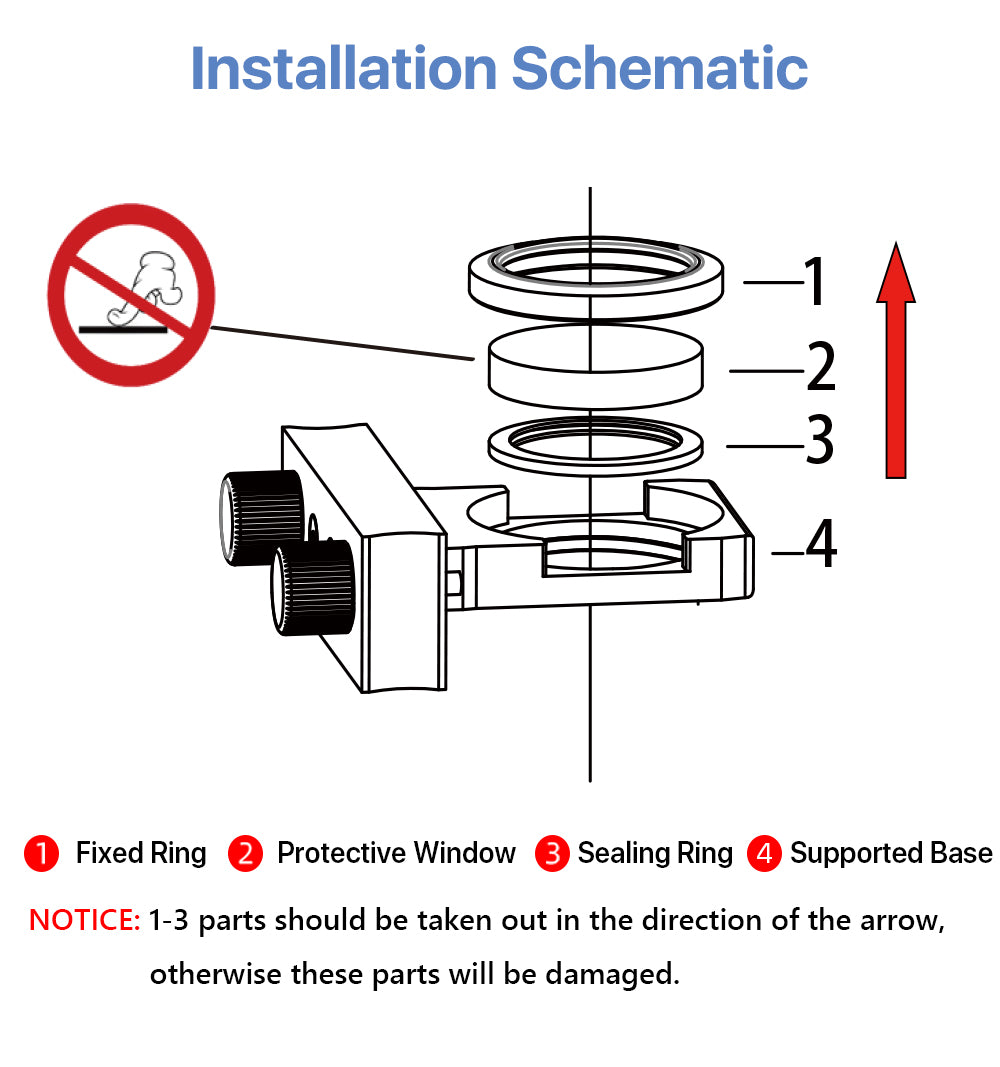 Installation Schematic

1
2
3
4

1 Fixed Ring 2 Protective Window 3 Sealing Ring 4 Supported Base

NOTICE: 1-3 parts should be taken out in the direction of the arrow, otherwise these parts will be damaged.