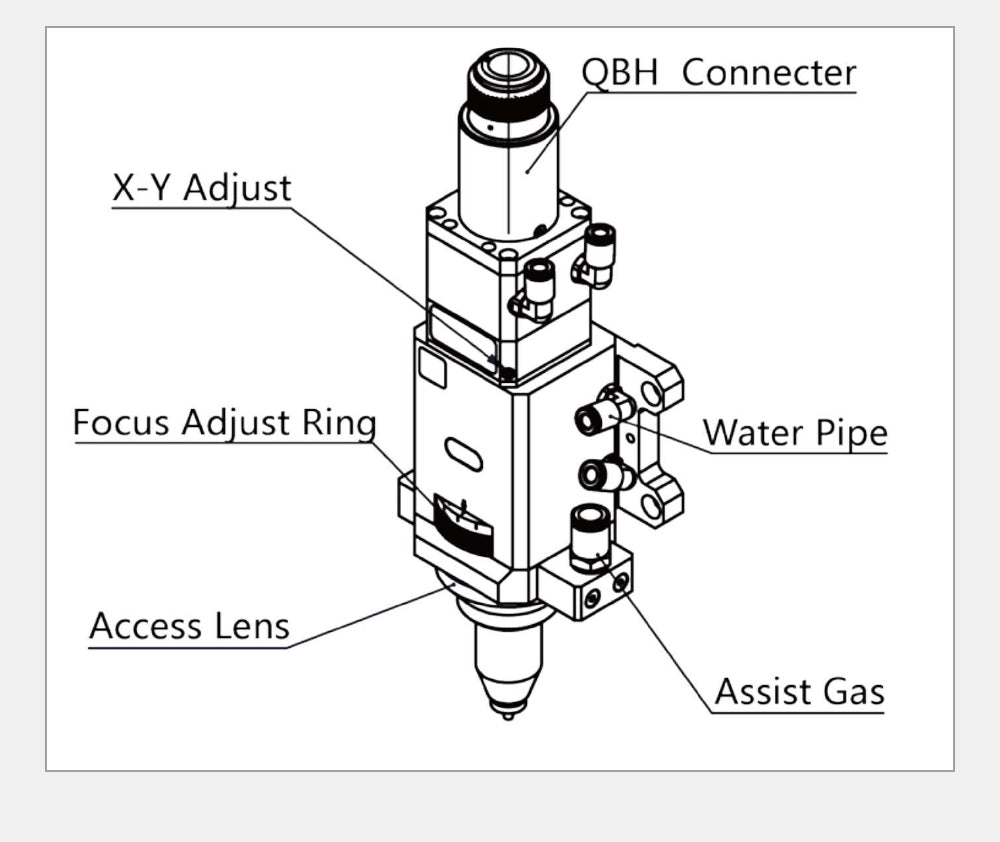 QBH Connecter
X-Y Adjust
Focus Adjust Ring
Water Pipe
Access Lens
Assist Gas