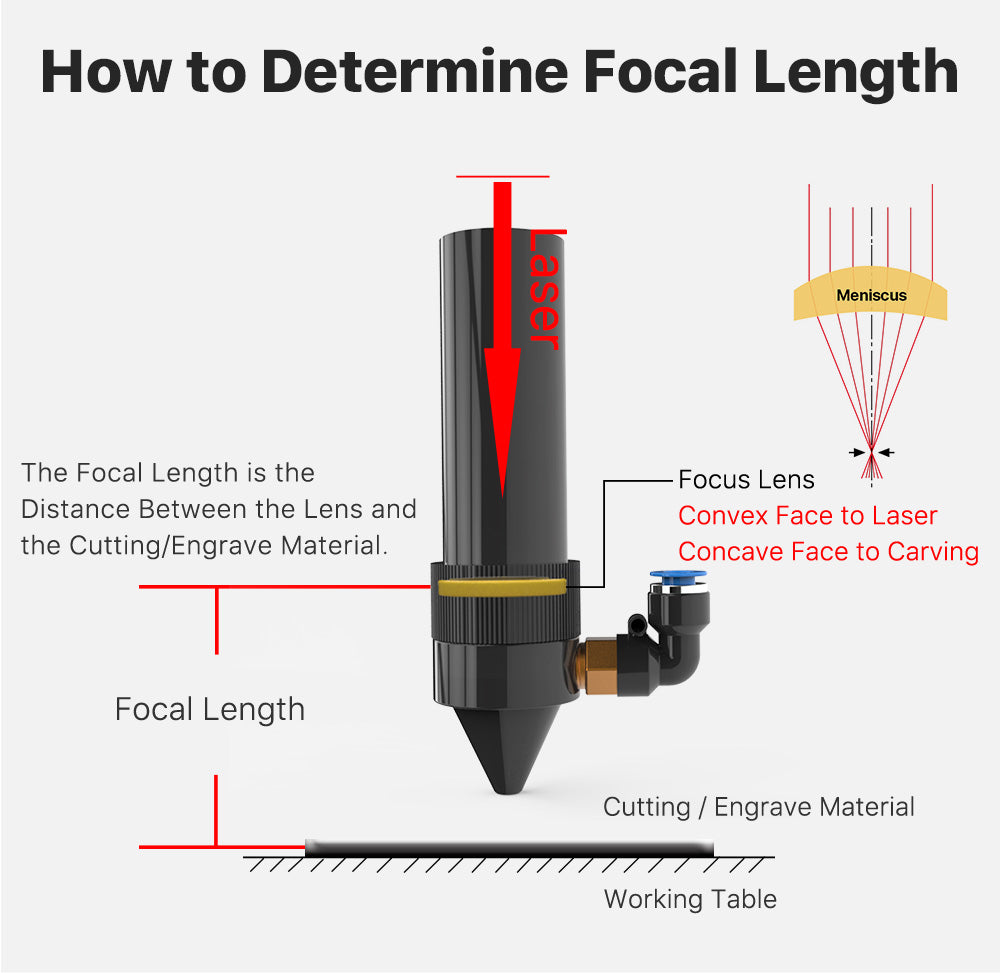 How to Determine Focal Length

Laser

Meniscus

The Focal Length is the Distance Between the Lens and the Cutting/Engrave Material.

Focus Lens
Convex Face to Laser
Concave Face to Carving

Focal Length

Cutting / Engrave Material

Working Table