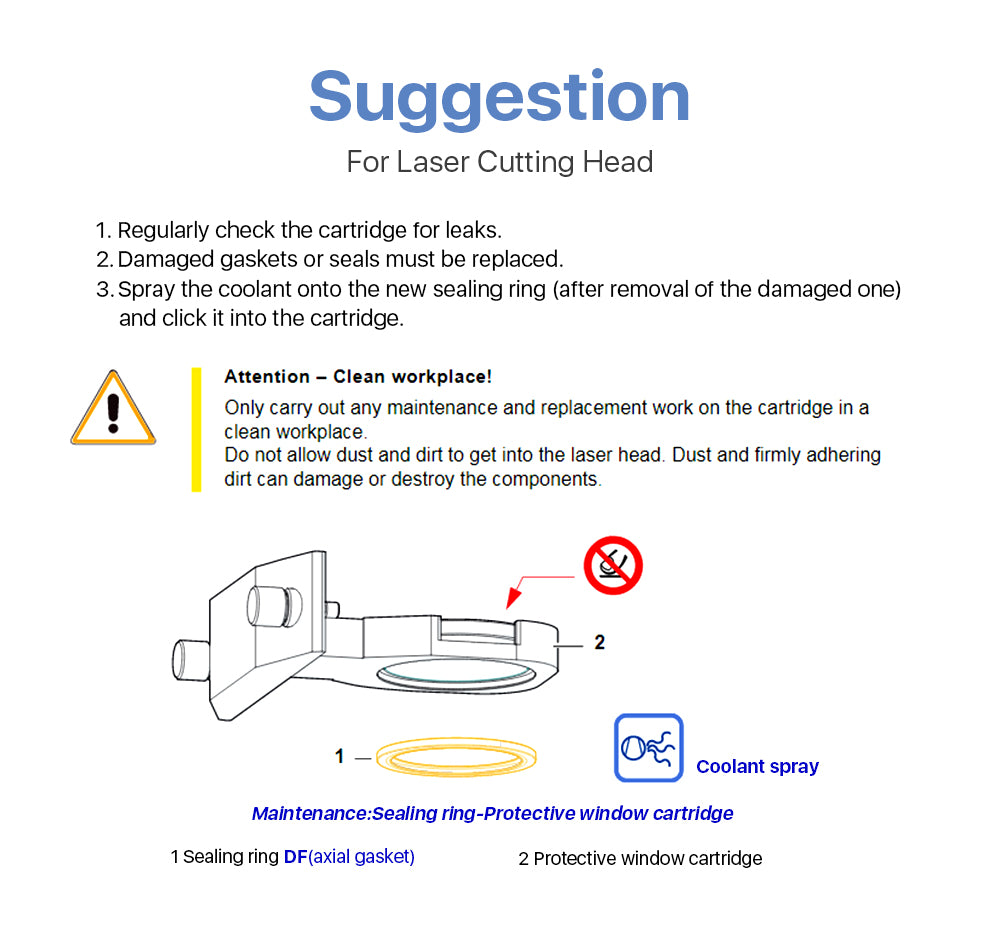 Suggestion

For Laser Cutting Head

1. Regularly check the cartridge for leaks.
2. Damaged gaskets or seals must be replaced.
3. Spray the coolant onto the new sealing ring (after removal of the damaged one) and click it into the cartridge.

Attention – Clean workplace!

Only carry out any maintenance and replacement work on the cartridge in a clean workplace.
Do not allow dust and dirt to get into the laser head. Dust and firmly adhering dirt can damage or destroy the components.

2

1

Coolant spray

Maintenance:Sealing ring-Protective window cartridge

1 Sealing ring DF(axial gasket)

2 Protective window cartridge