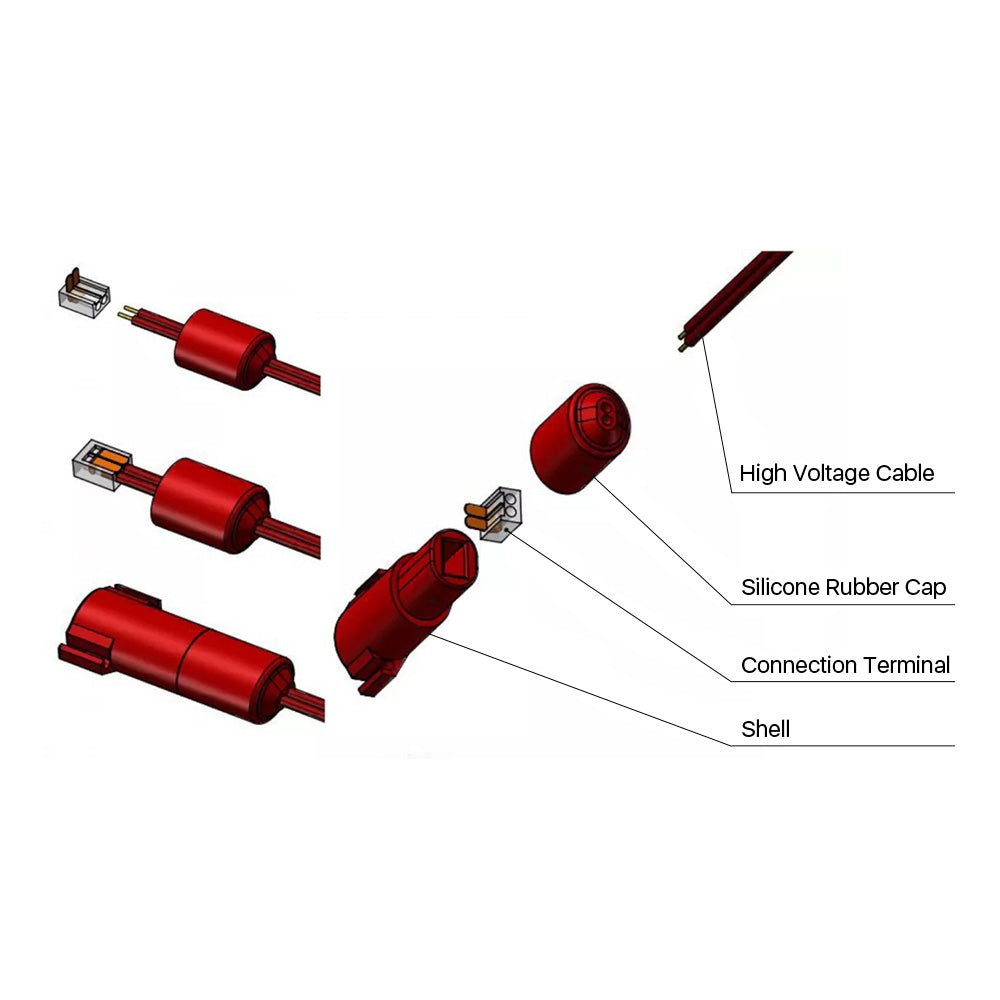 High Voltage Cable

Silicone Rubber Cap

Connection Terminal

Shell